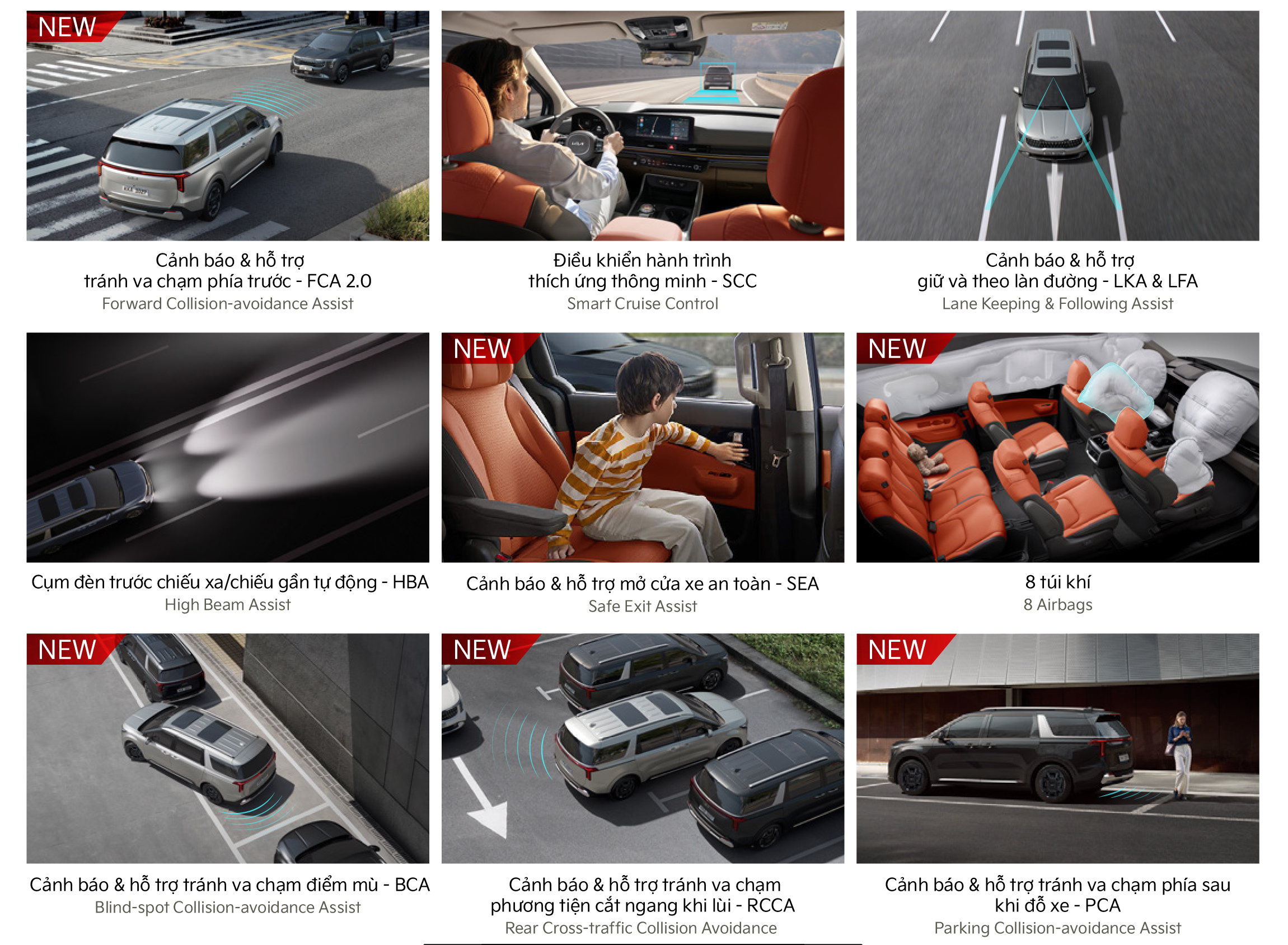 NEW

Cảnh báo & hỗ trợ tránh va chạm phía trước - FCA 2.0
Forward Collision-avoidance Assist

Điều khiển hành trình thích ứng thông minh - SCC
Smart Cruise Control

Cảnh báo & hỗ trợ giữ và theo làn đường - LKA & LFA
Lane Keeping & Following Assist

Cụm đèn trước chiếu xa/chiếu gần tự động - HBA
High Beam Assist

NEW

Cảnh báo & hỗ trợ mở cửa xe an toàn - SEA
Safe Exit Assist

NEW

8 túi khí
8 Airbags

NEW

Cảnh báo & hỗ trợ tránh va chạm điểm mù - BCA
Blind-spot Collision-avoidance Assist

NEW

Cảnh báo & hỗ trợ tránh va chạm phương tiện cắt ngang khi lùi - RCCA
Rear Cross-traffic Collision Avoidance

NEW

Cảnh báo & hỗ trợ tránh va chạm phía sau khi đỗ xe - PCA
Parking Collision-avoidance Assist